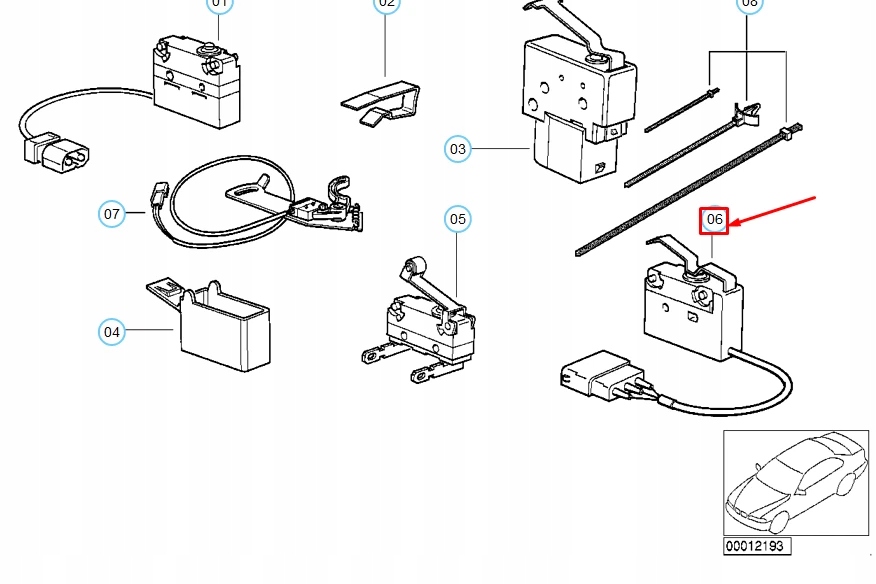 01
02
08
03
07
05
06
04
00012193