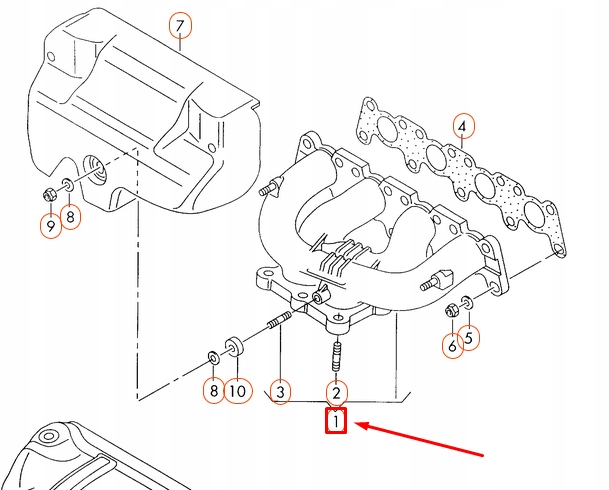 7
4
9
8
6
5
8
10
3
2
1