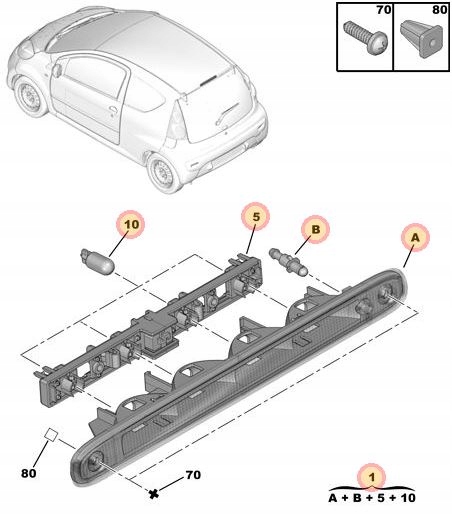 70
80
10
5
B
A
80
70
1
A + B + 5 + 10