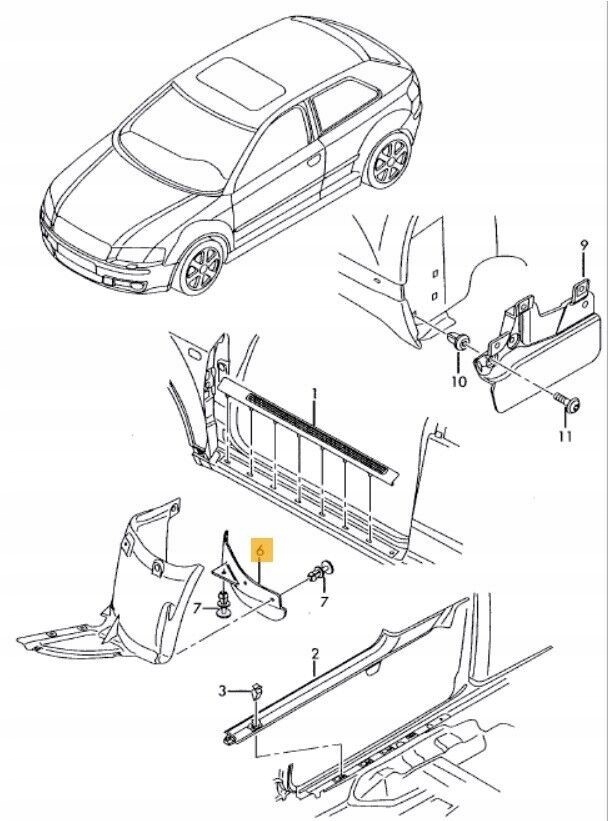 9
10
11
1
6
7
7
2
3