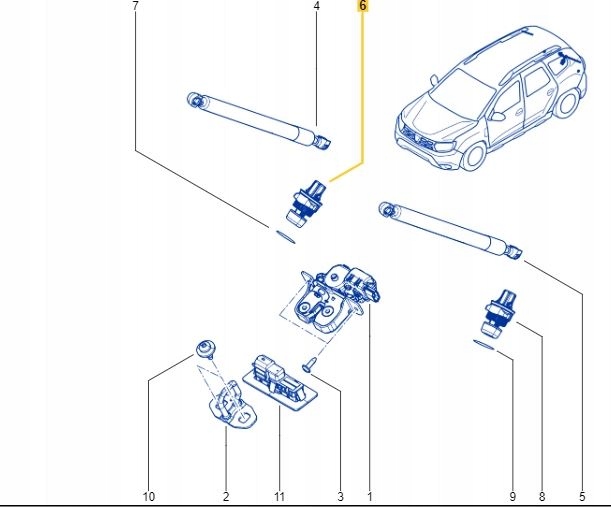 7
4
6
10
2
11
3
1
9
8
5