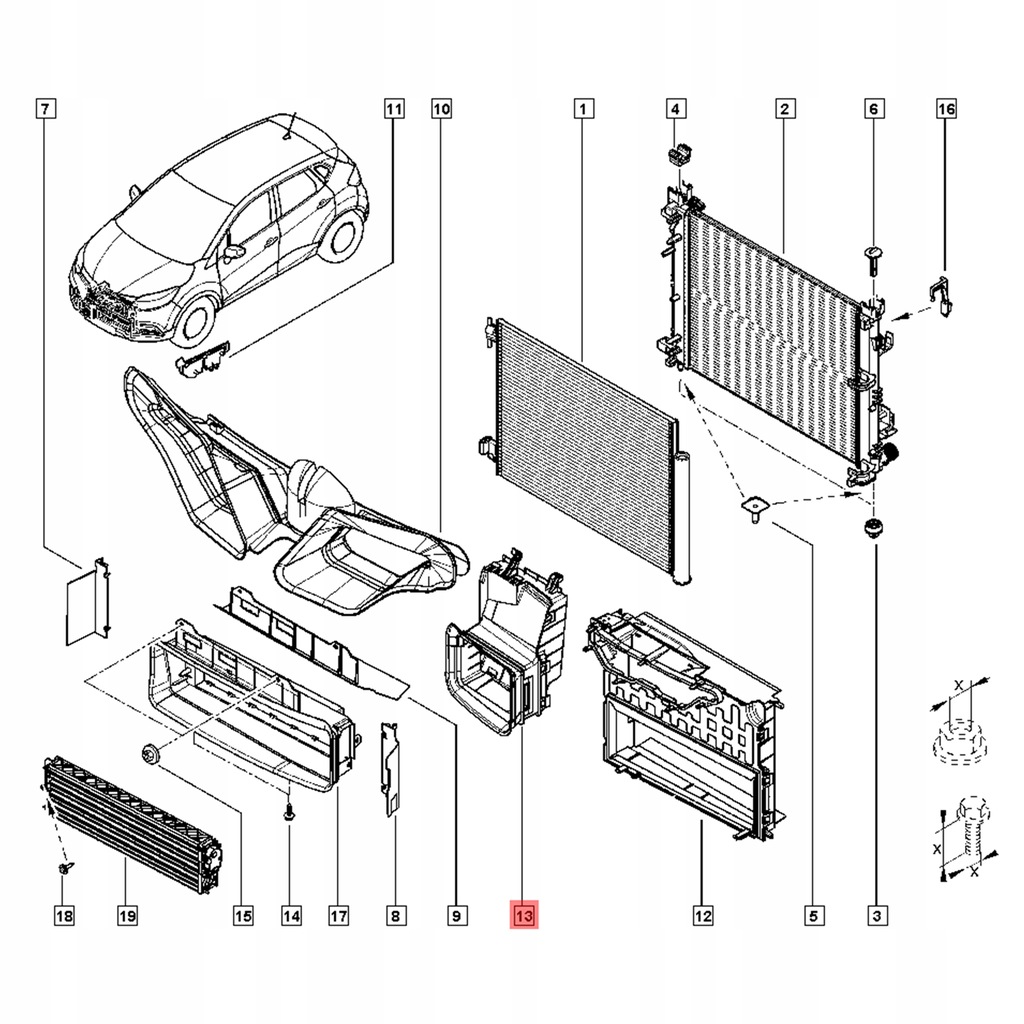 7
11
10
1
4
2
6
16
X
X
X
18
19
15
14
17
8
9
13
12
5
3