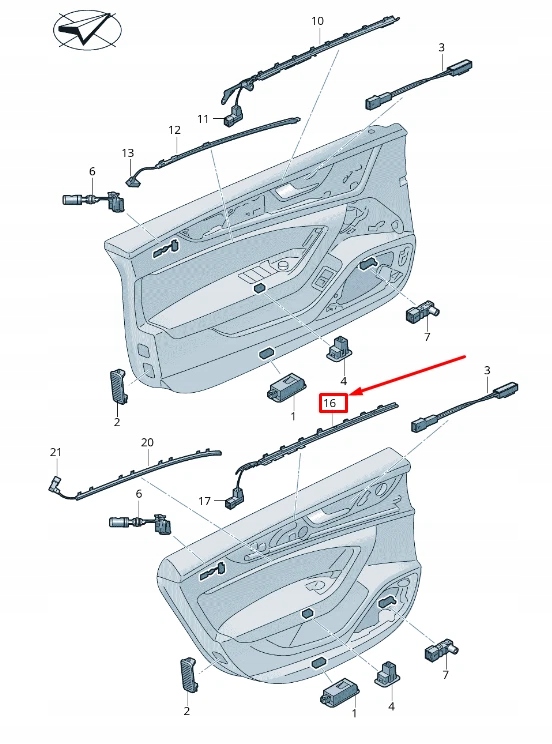 10
3
11
12
13
6
7
4
2
1
16
3
21
20
6
17
7
2
4
1