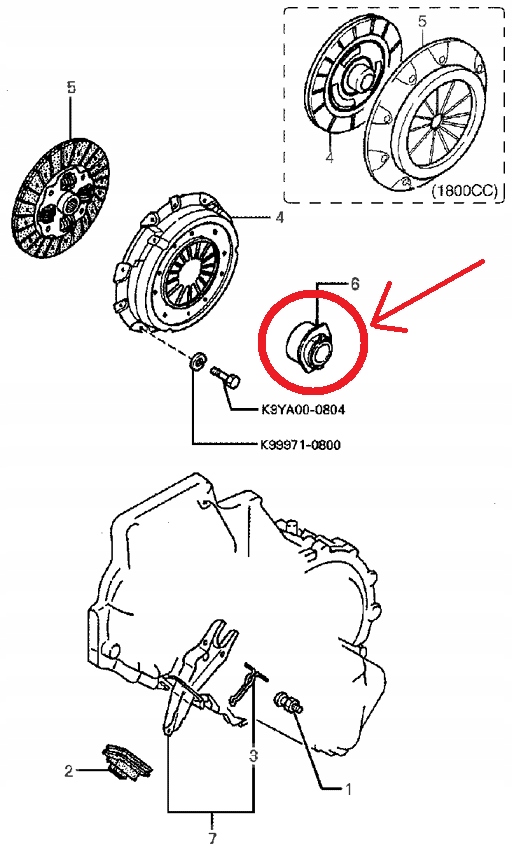 5
4
(1800CC)
5
4
6
K9YA00-0804
K99971-0800
2
3
1
7