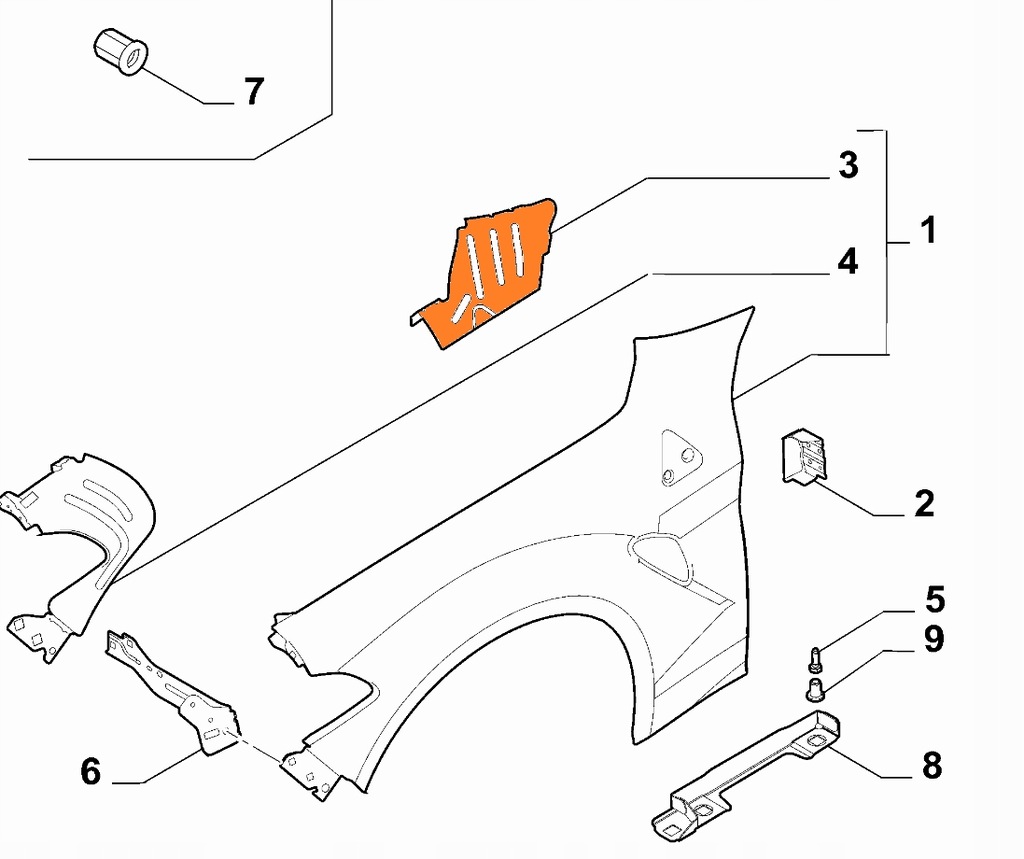 7
3
1
4
2
5
9
6
8