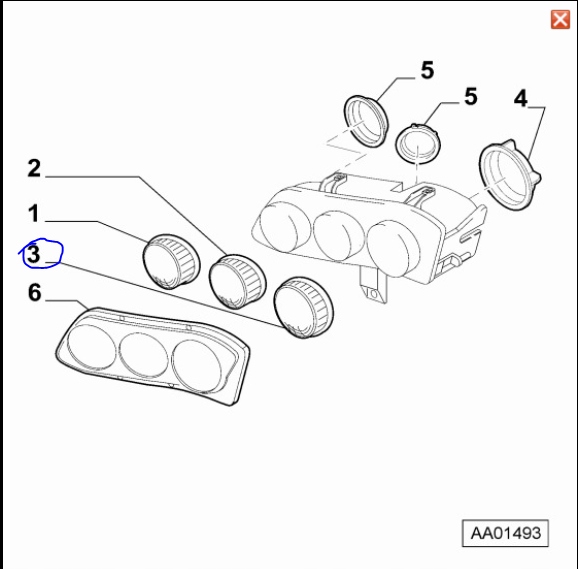 5
5
4
2
1
3
6
AA01493