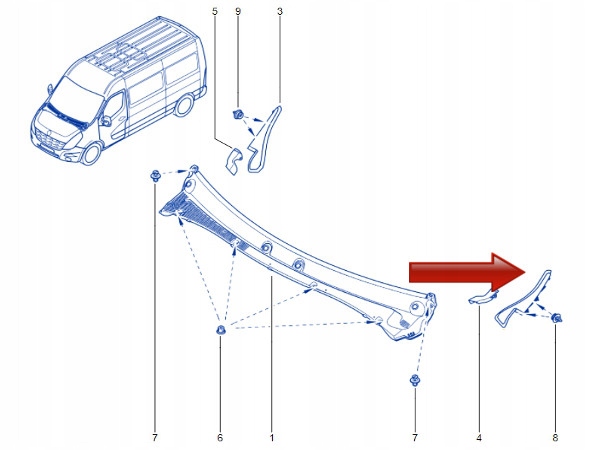 5
9
3
7
6
1
7
4
8