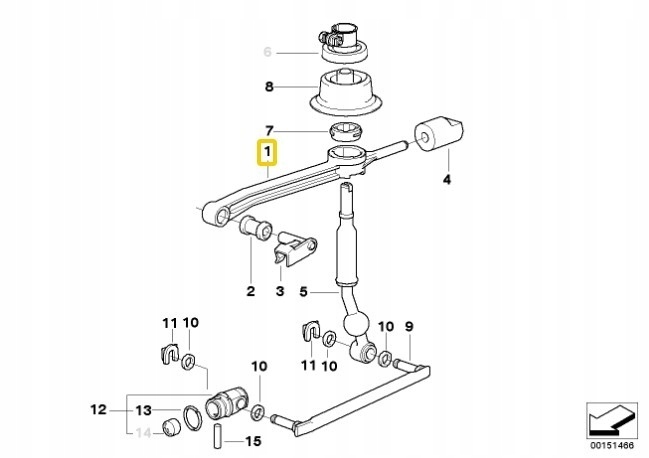 6
8
7
1
4
2
3
5
11 10
10 9
11 10
10
12
13
14
15
00151466