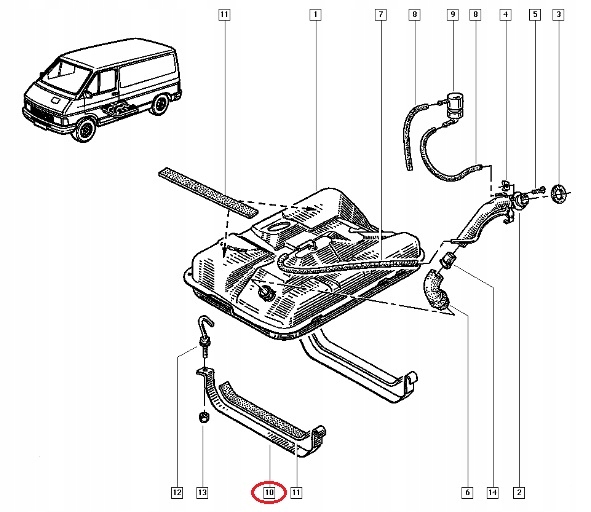 11 1 7 8 9 8 4 5 3

12 13 10 11 6 14 2