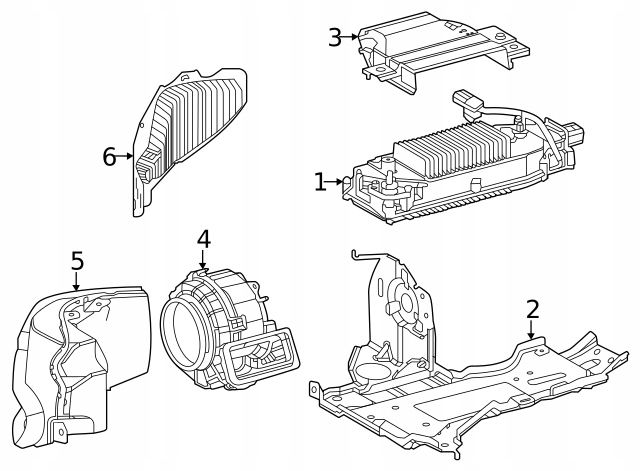 3
6
1
4
5
2