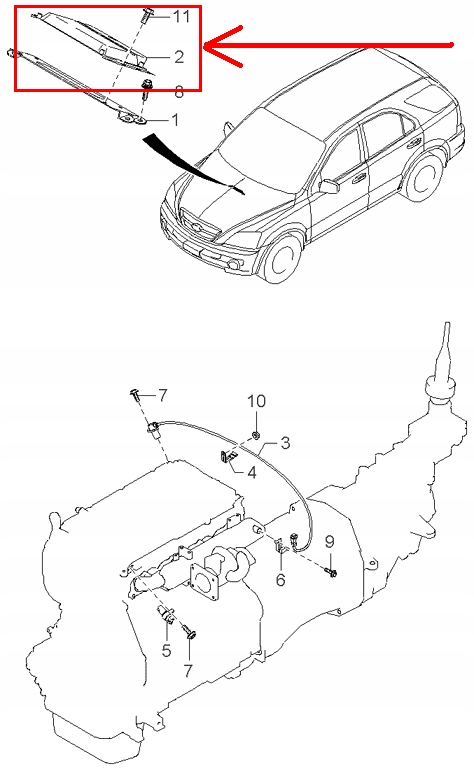 11
2
8
1
7
10
3
4
9
6
5
7