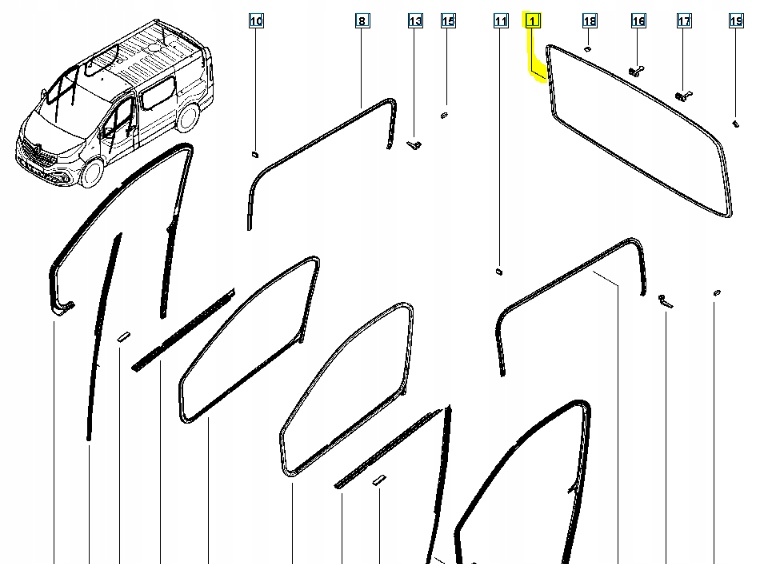 10
8
13
15
11
1
18
16
17
19