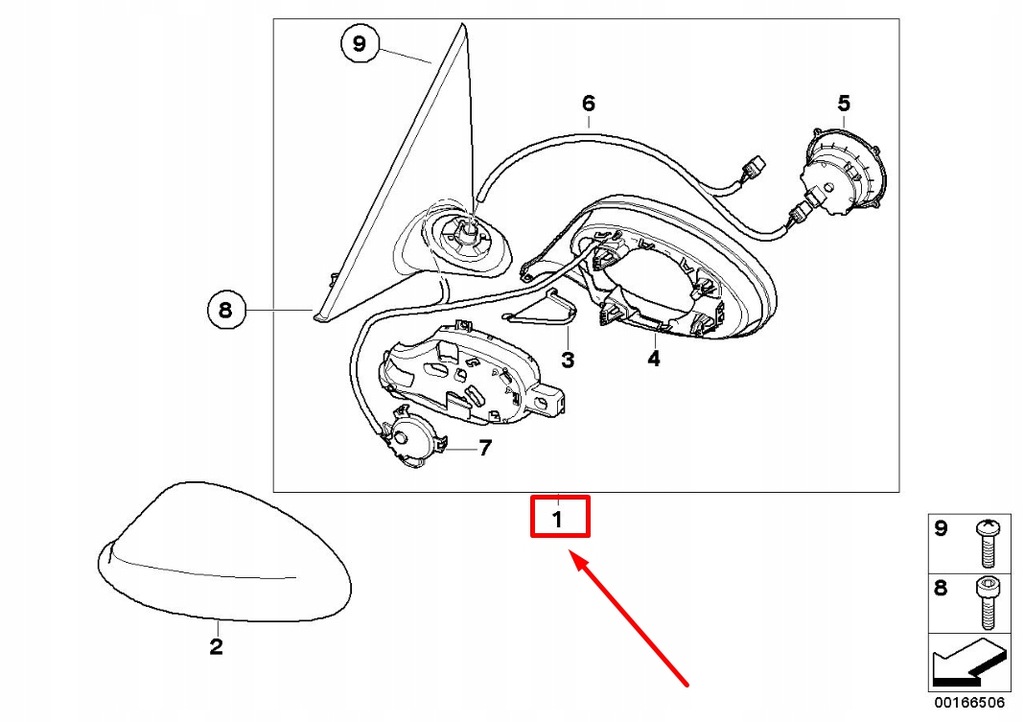 9
6
5
8
3
4
7
1
2
9
8
00166506