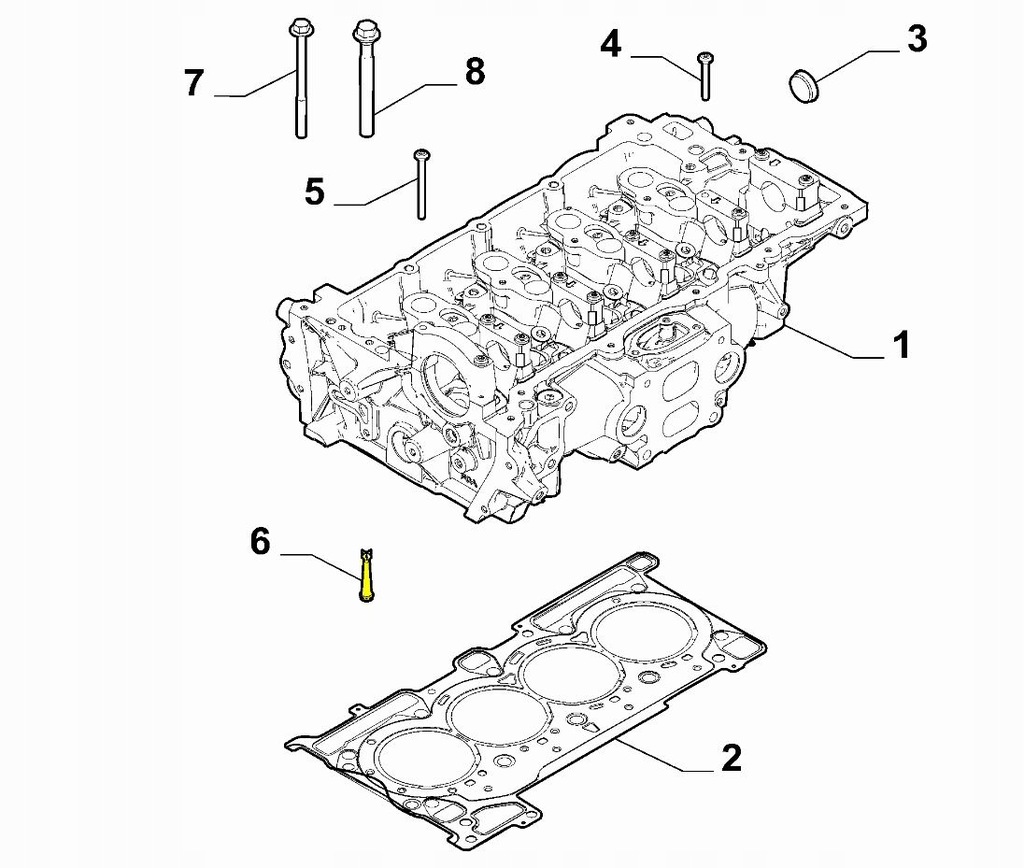 7
8
4
3
5
1
6
2