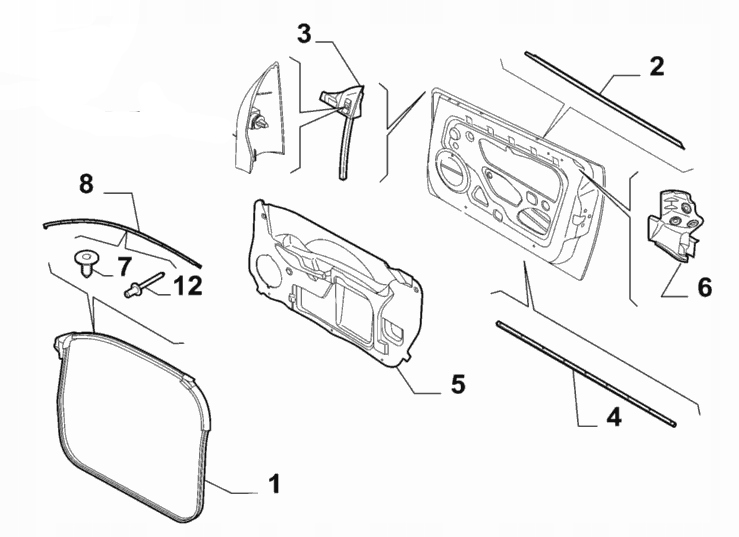 3
2
8
7
12
6
5
4
1