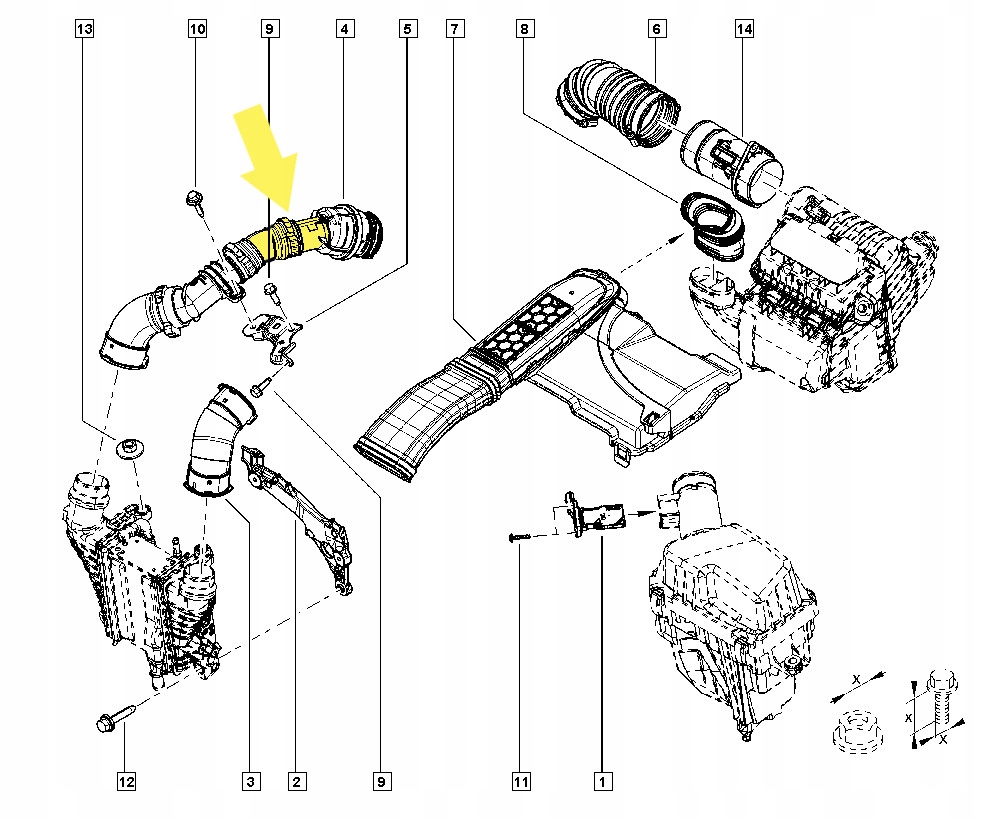 13
10
9
4
5
7
8
6
14
12
3
2
9
11
1
X
X
X