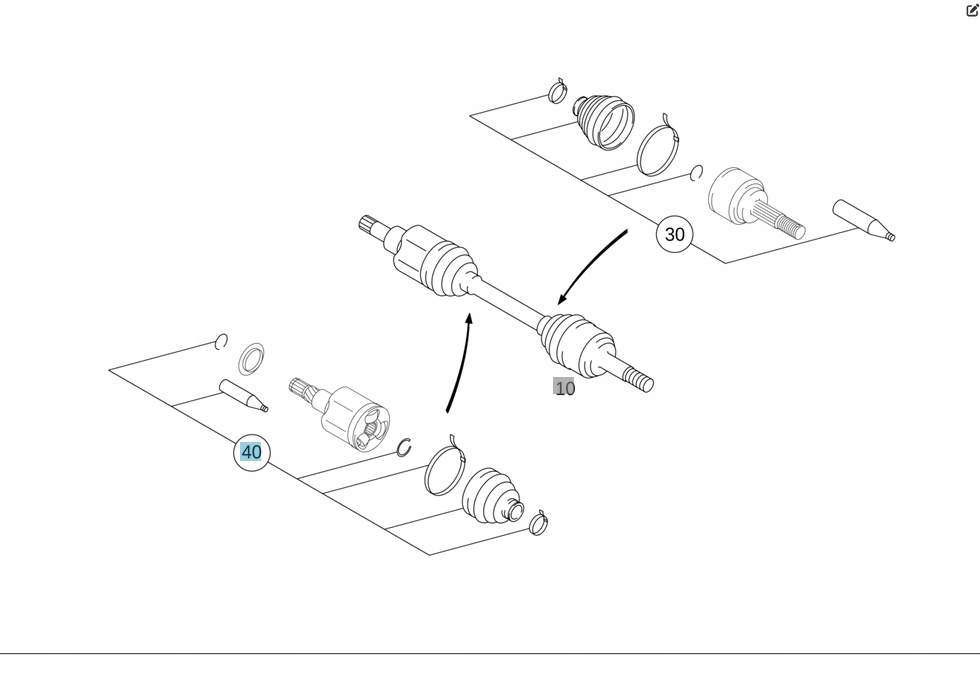 30

10

40