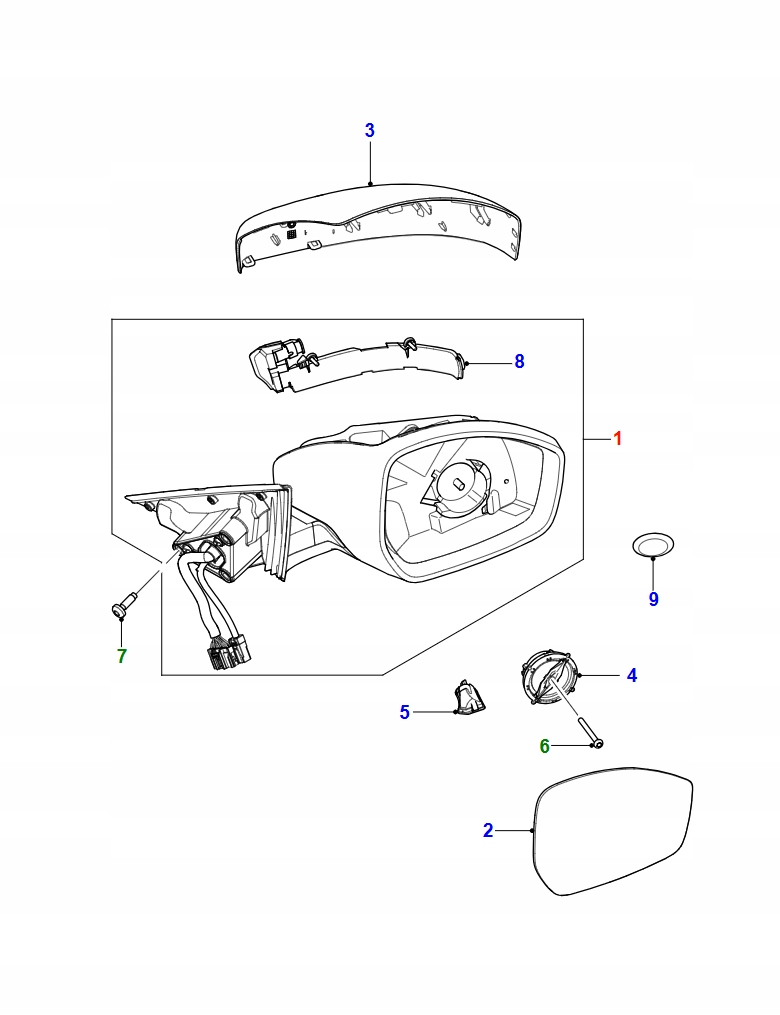 3

8

1

9

7

4

5

6

2