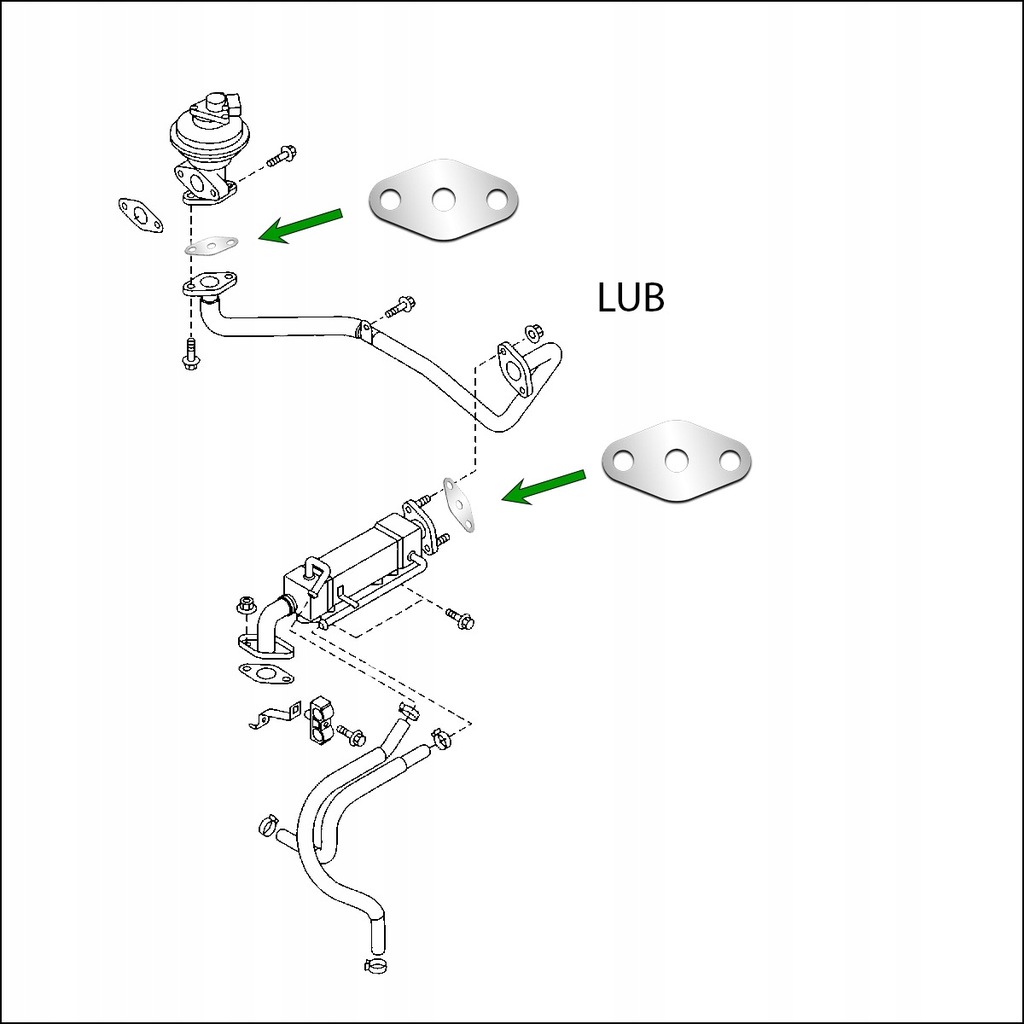 LUB