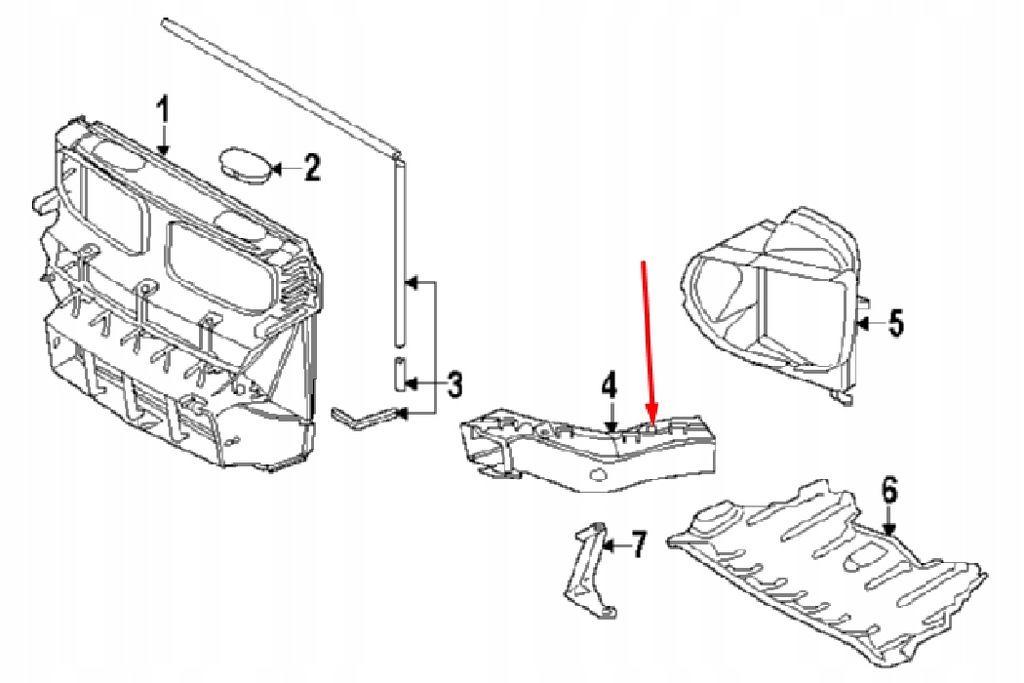 1
2
3
4
5
6
7