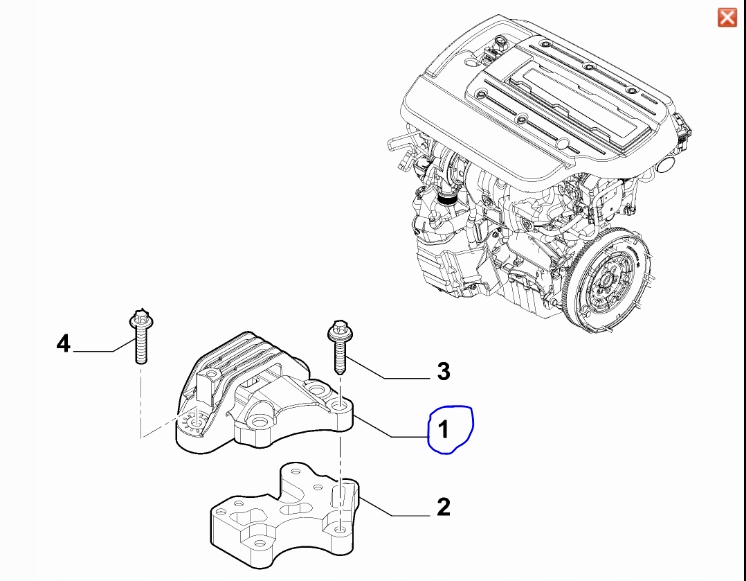 4
3
1
2