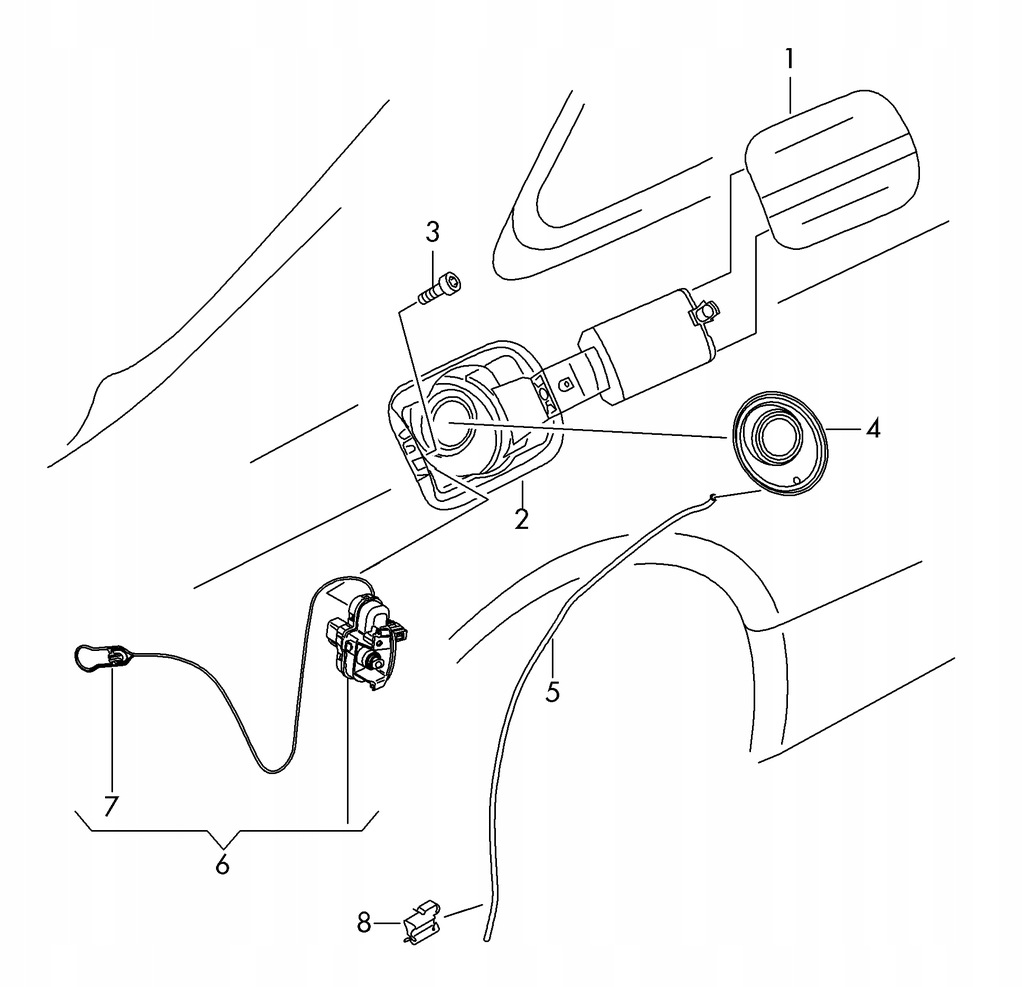 1
3
4
2
5
7
6
8