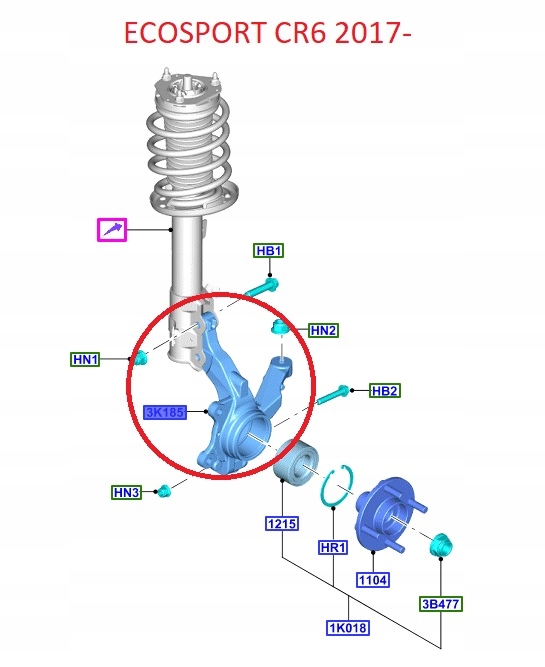 ECOSPORT CR6 2017-

HB1

HN2

HN1

HB2

3K185

HN3

1215

HR1

1104

3B477

1K018