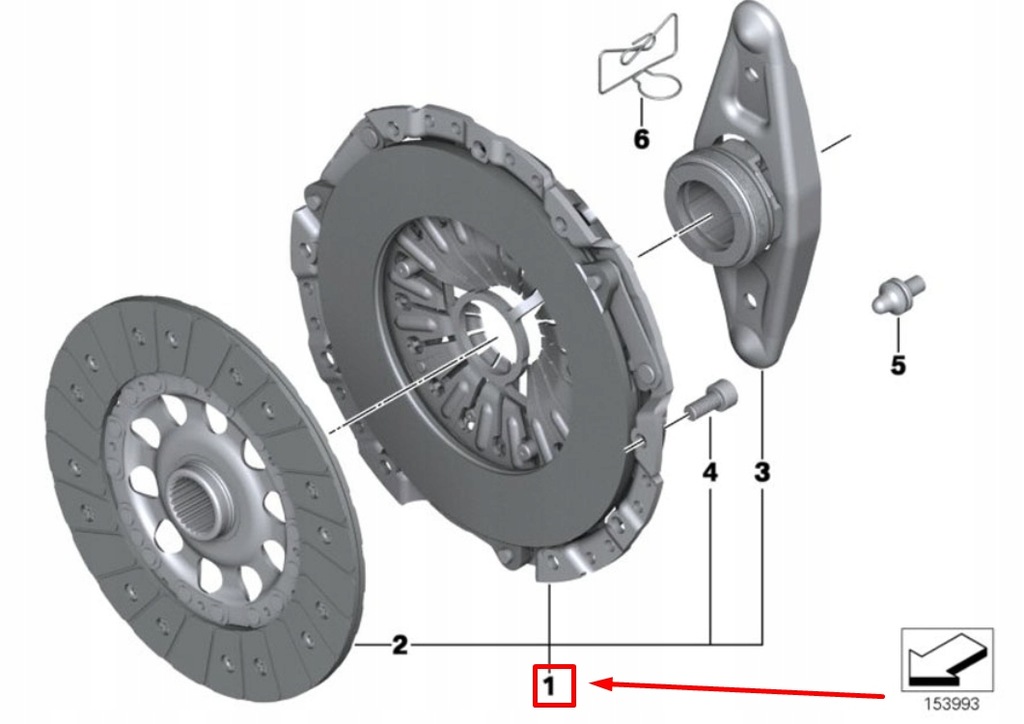 6

5

4

3

2

1

153993