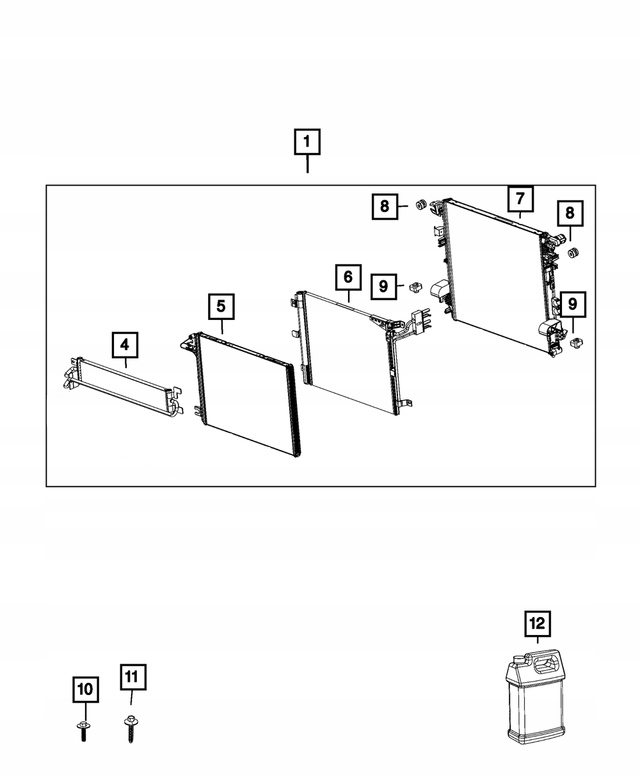 1
8
7
8
6
9
9
5
4
12
10
11