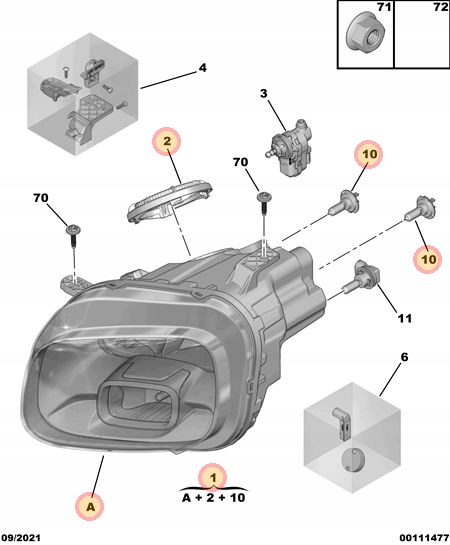 71
72
4
3
2
70
10
70
10
11
6
1
A + 2 + 10
A
09/2021
00111477