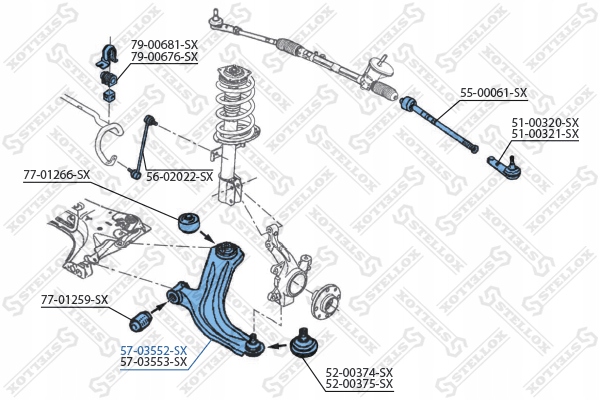 79-00681-SX
79-00676-SX

55-00061-SX

51-00320-SX
51-00321-SX

56-02022-SX

77-01266-SX

77-01259-SX

57-03552-SX
57-03553-SX

52-00374-SX
52-00375-SX

STELLOX