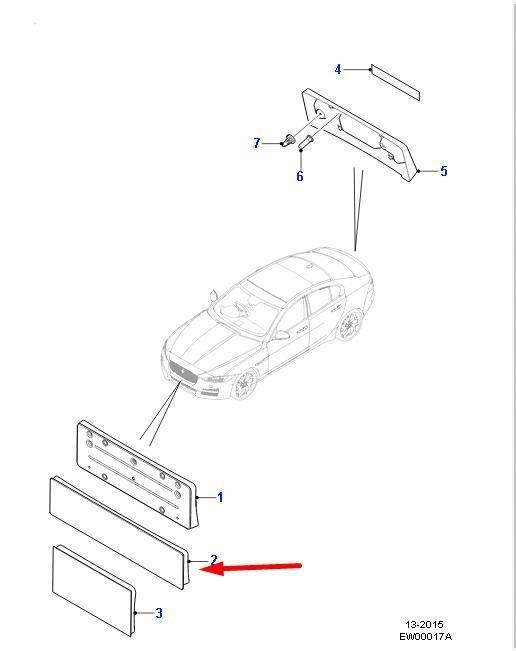 4
7
6
5
1
2
3
13-2015
EW00017A