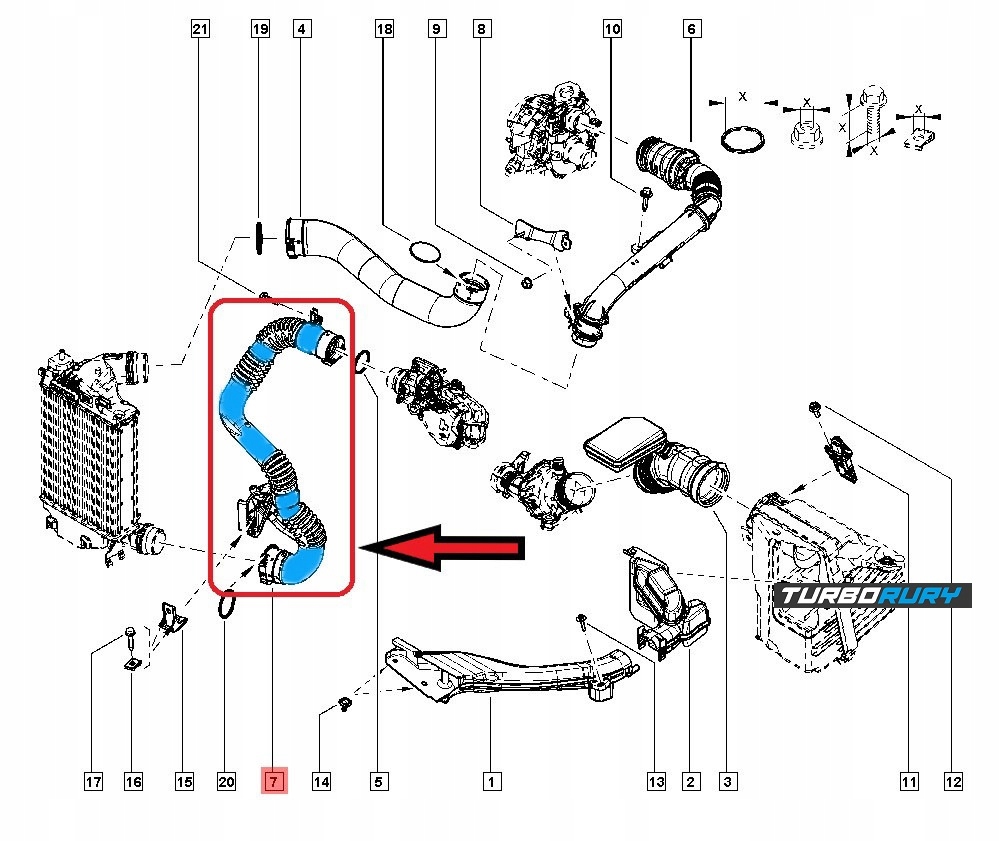 21 19 4 18 9 8 10 6

X X X X X

TURBORURY

17 16 15 20 7 14 5 1 13 2 3 11 12