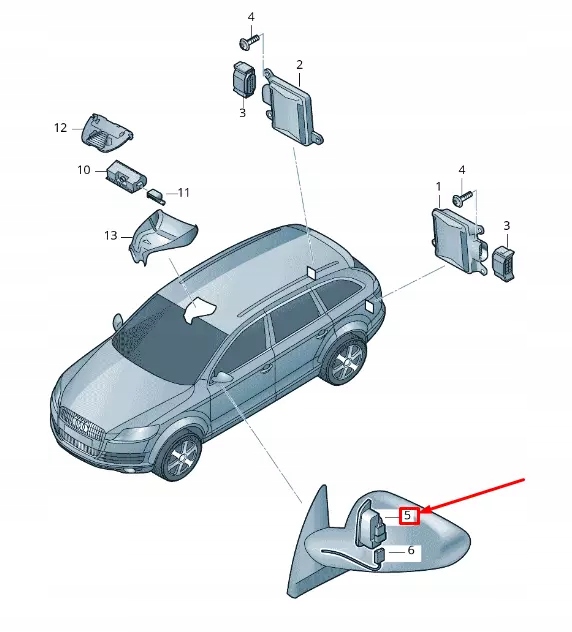 4
2
3
12
10
11
13
4
1
3
5
6