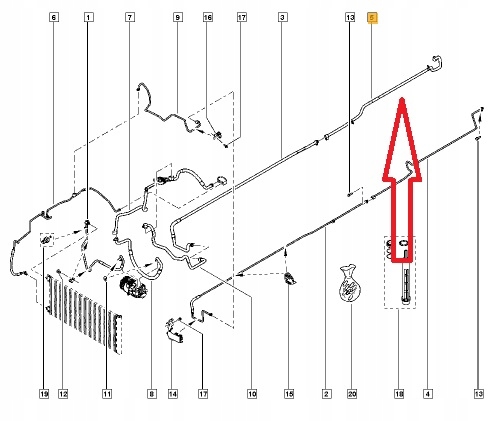 6 1 7 9 16 17 3 13 5

19 12 11 8 14 17 10 15 2 20 18 4 13