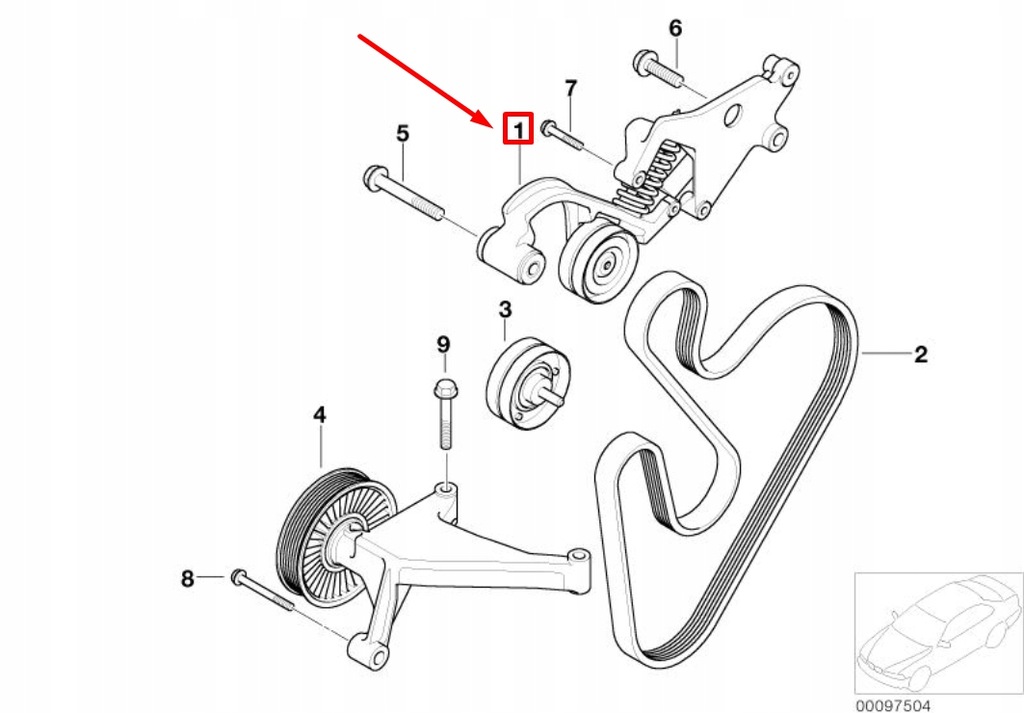 6
7
1
5
3
2
9
4
8
00097504