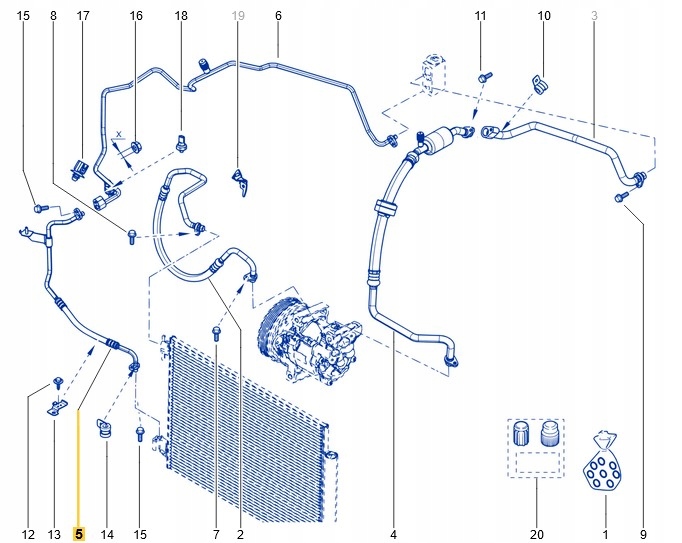 15 8 17 16 18 19 6 11 10 3

X

12 13 5 14 15 7 2 4 20 1 9