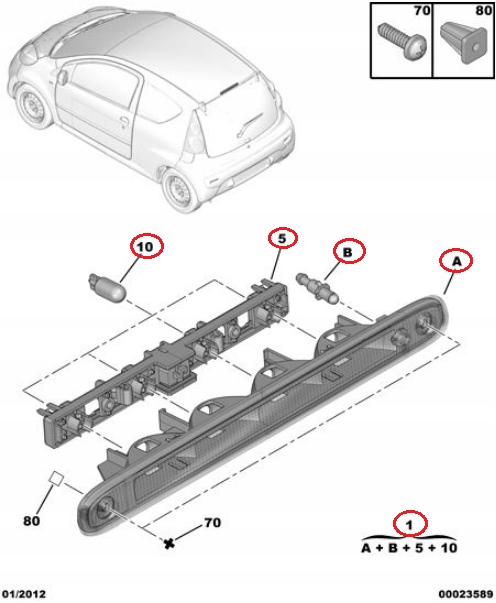 70
80
10
5
B
A
80
70
1
A + B + 5 + 10
01/2012
00023589