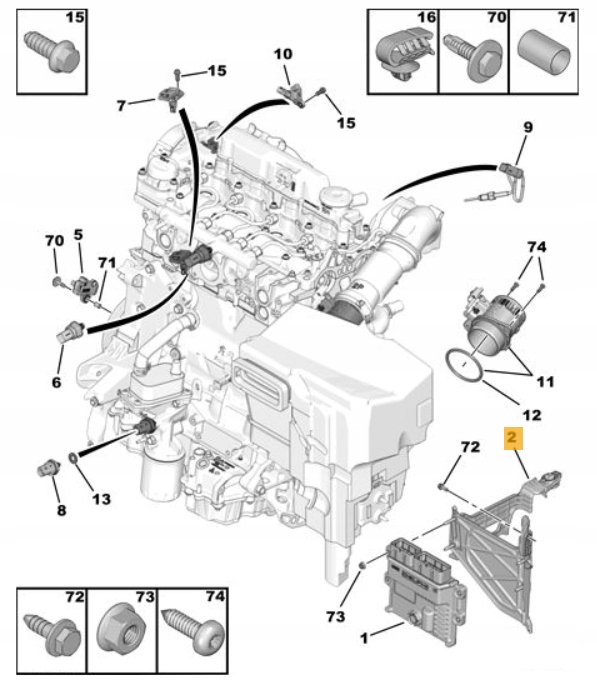 15

16 70 71

15
7
10
15
9
70
5
71
74
6
11
12
2
72
8
13
73
1

72 73 74