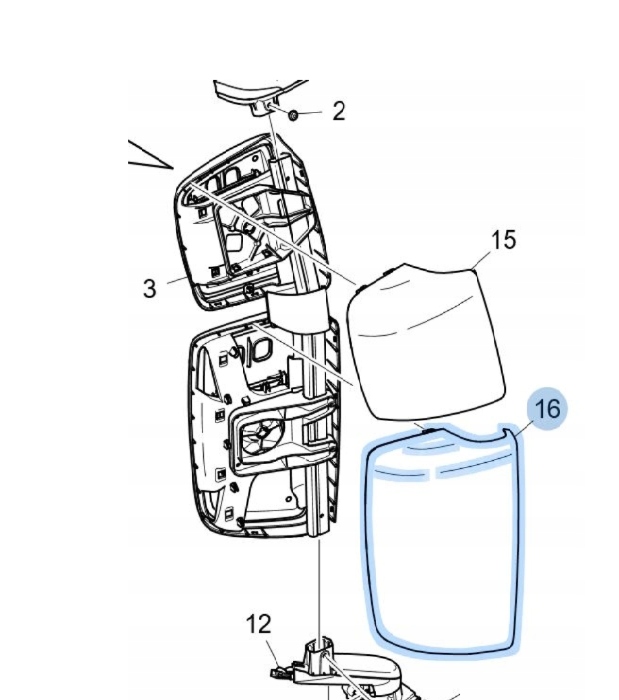 2

15

3

16

12