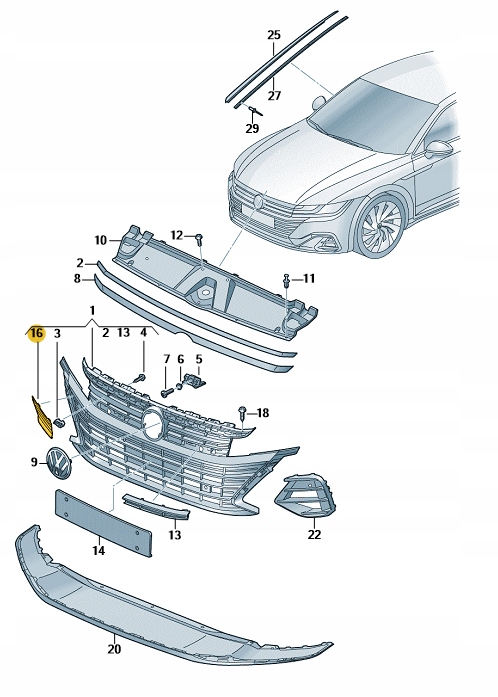 25
27
29
10
12
2
8
11
1
16
3
2
13
4
7
6
5
18
9
14
13
22
20