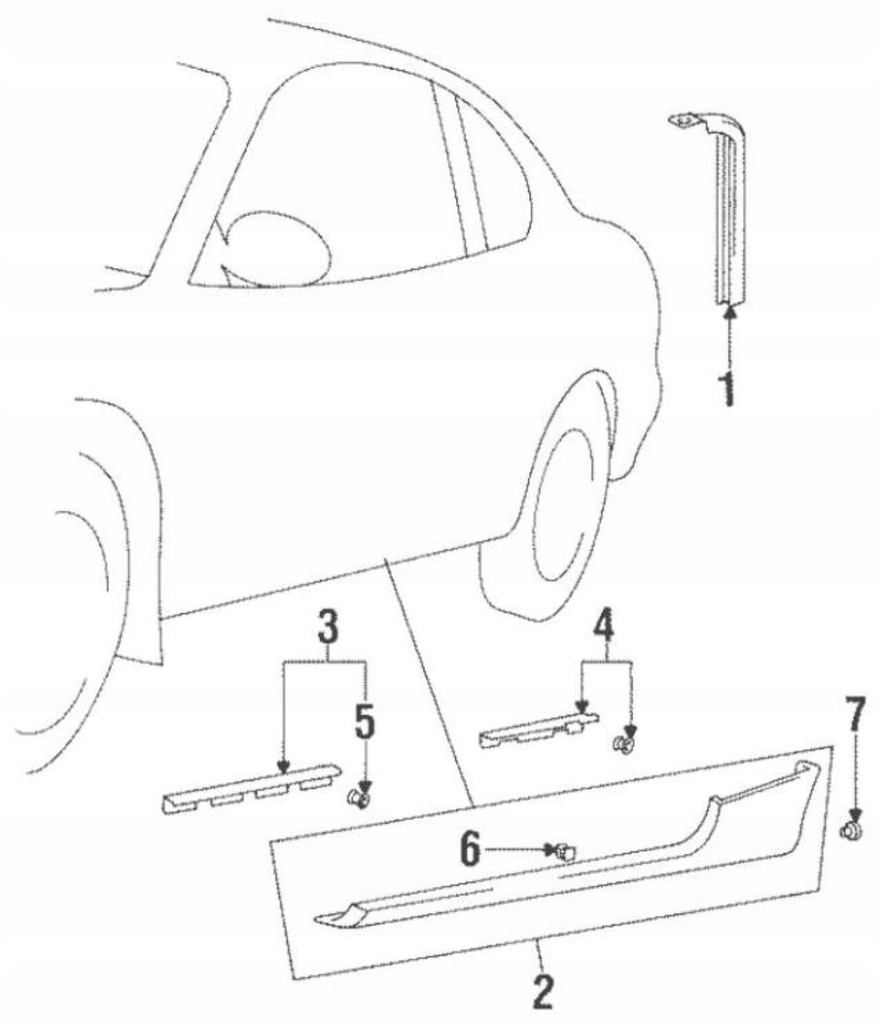 1
3
4
5
7
6
2