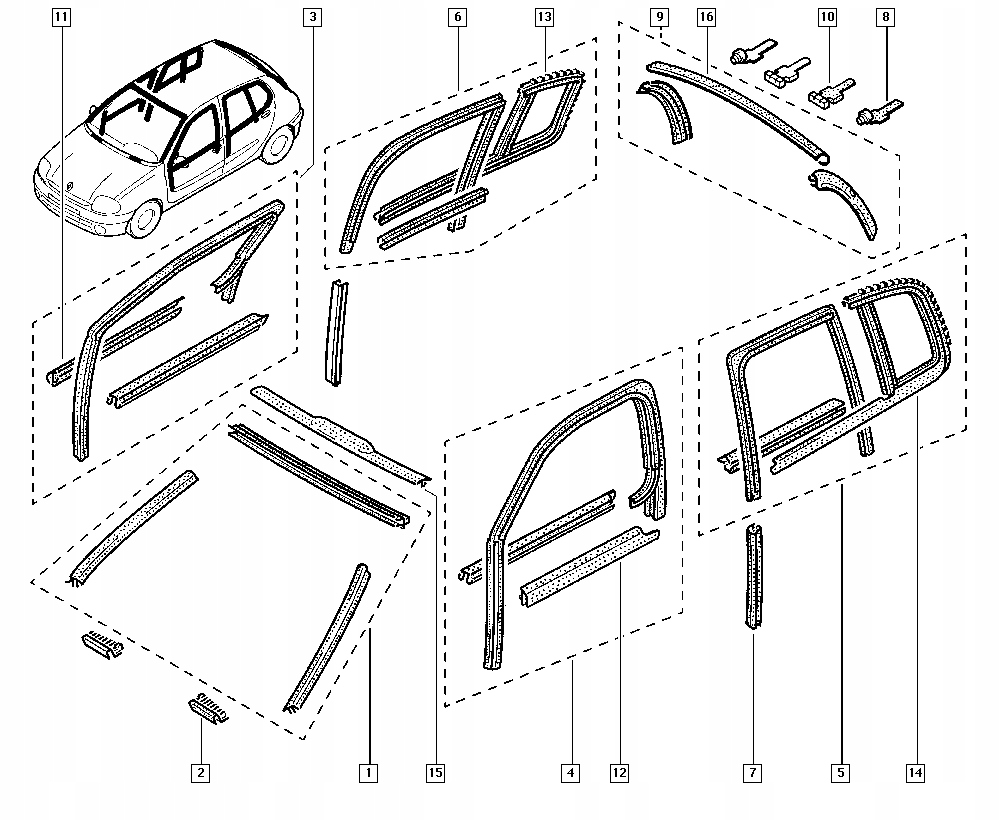 11
3
6
13
9
16
10
8
2
1
15
4
12
7
5
14