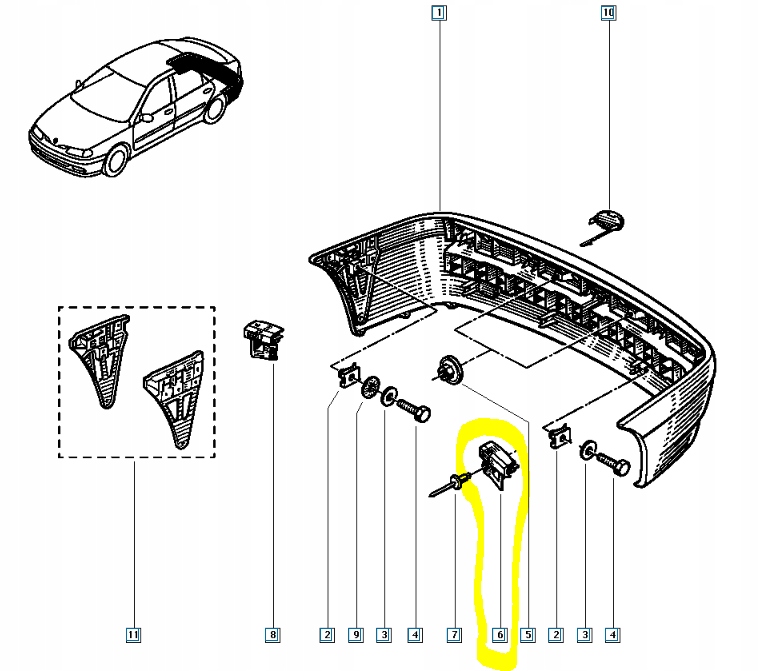 1
10
11
8
2
9
3
4
7
6
5
2
3
4