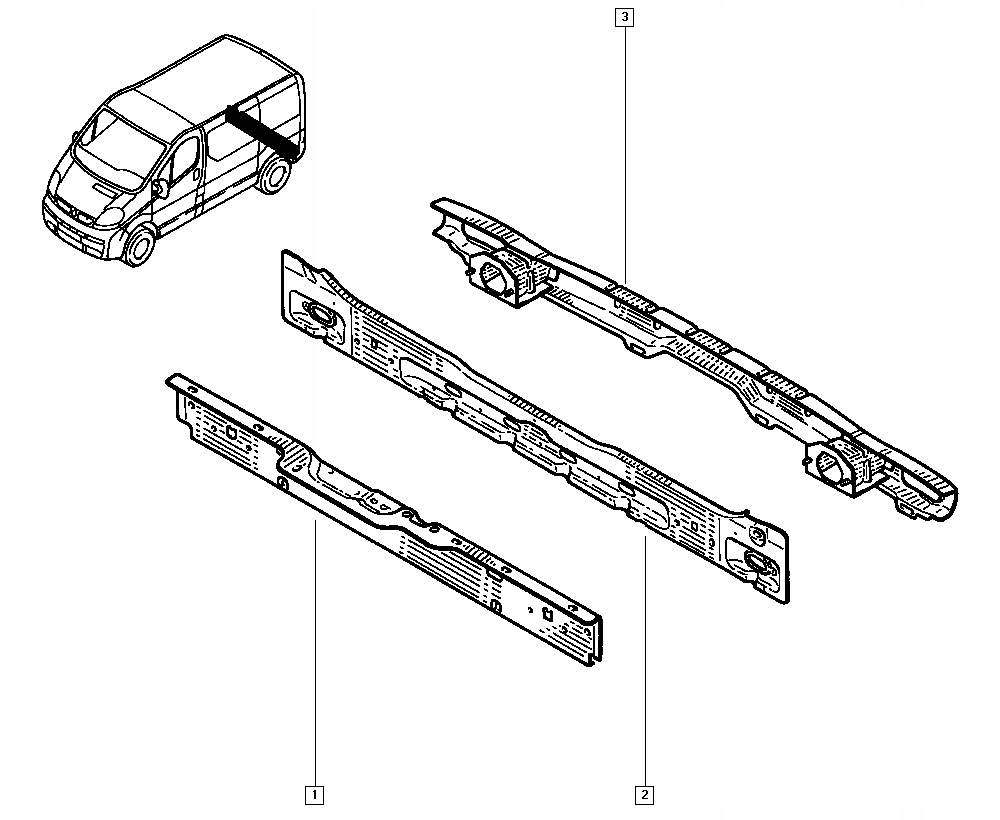 3

1

2