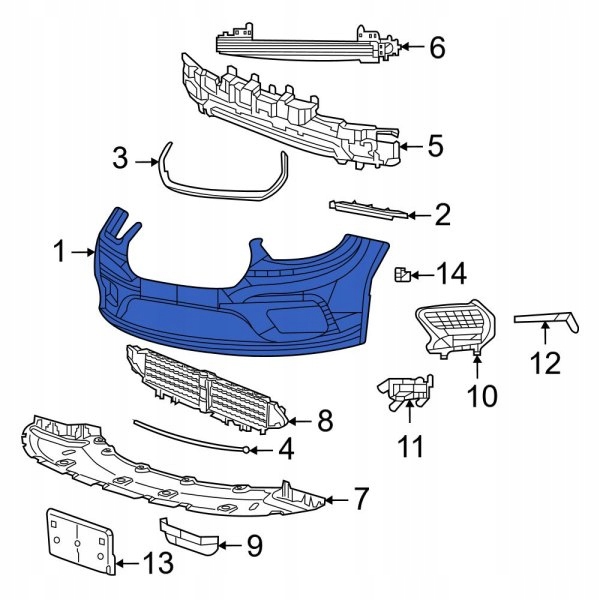 6
5
3
2
1
14
12
10
11
8
4
7
9
13