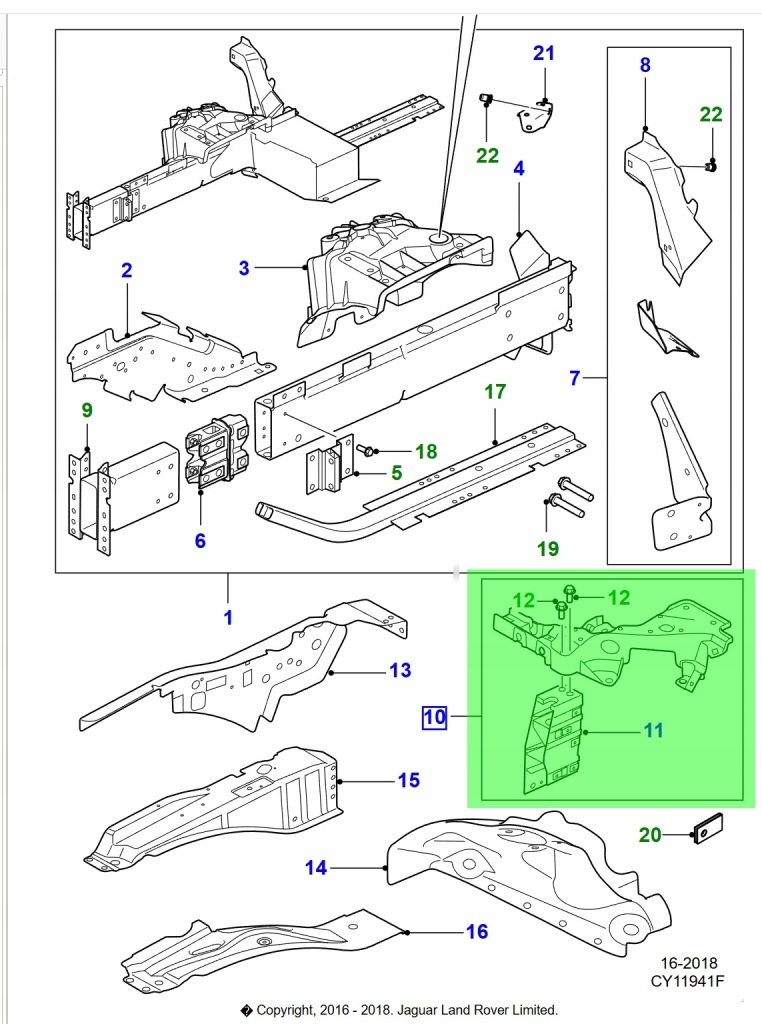 21
8
22
22
4
2
3
7
9
17
18
5
6
19
1
12
12
13
10
11
15
20
14
16
16-2018
CY11941F
� Copyright, 2016 - 2018. Jaguar Land Rover Limited.