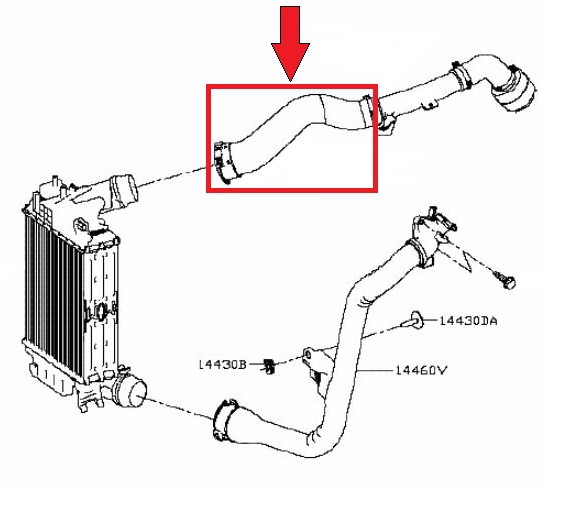 14430DA
14430B
14460V