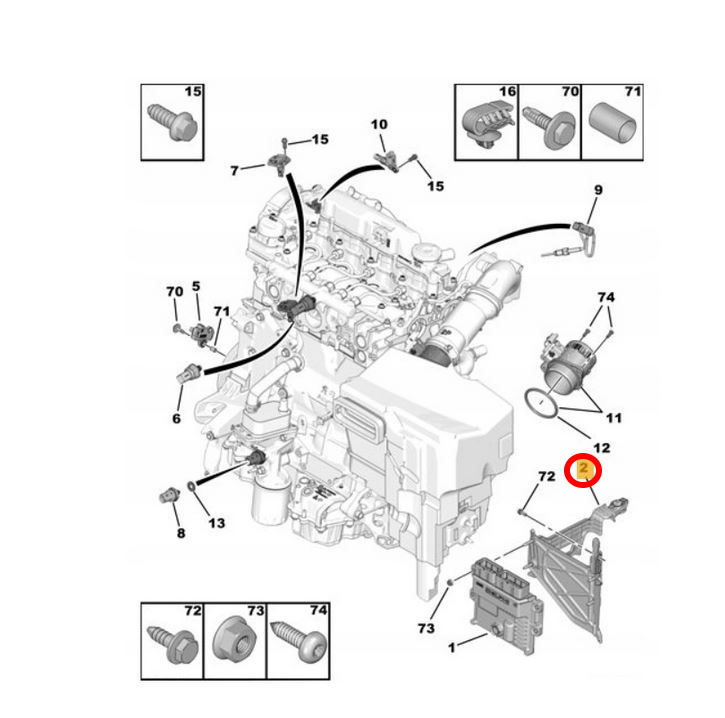 15

16 70 71

10
15
7
15
9
70
5
71
74
6
11
12
2
72
8
13
73
1

72 73 74