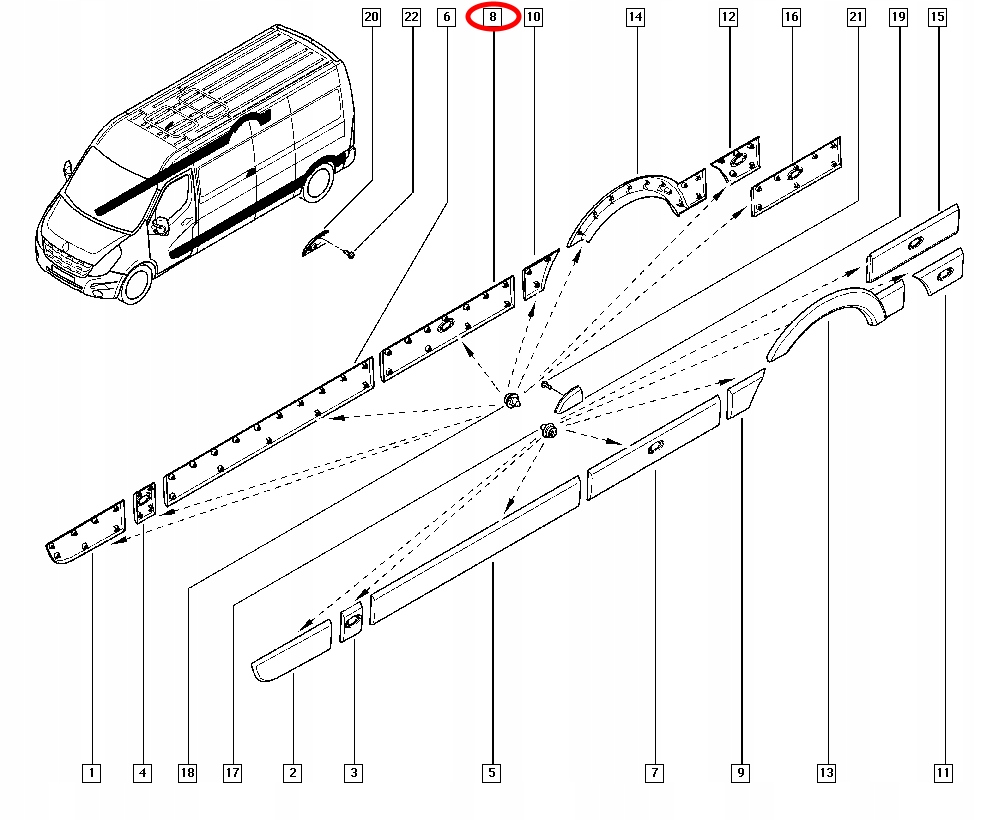 20 22 6 8 10 14 12 16 21 19 15

1 4 18 17 2 3 5 7 9 13 11